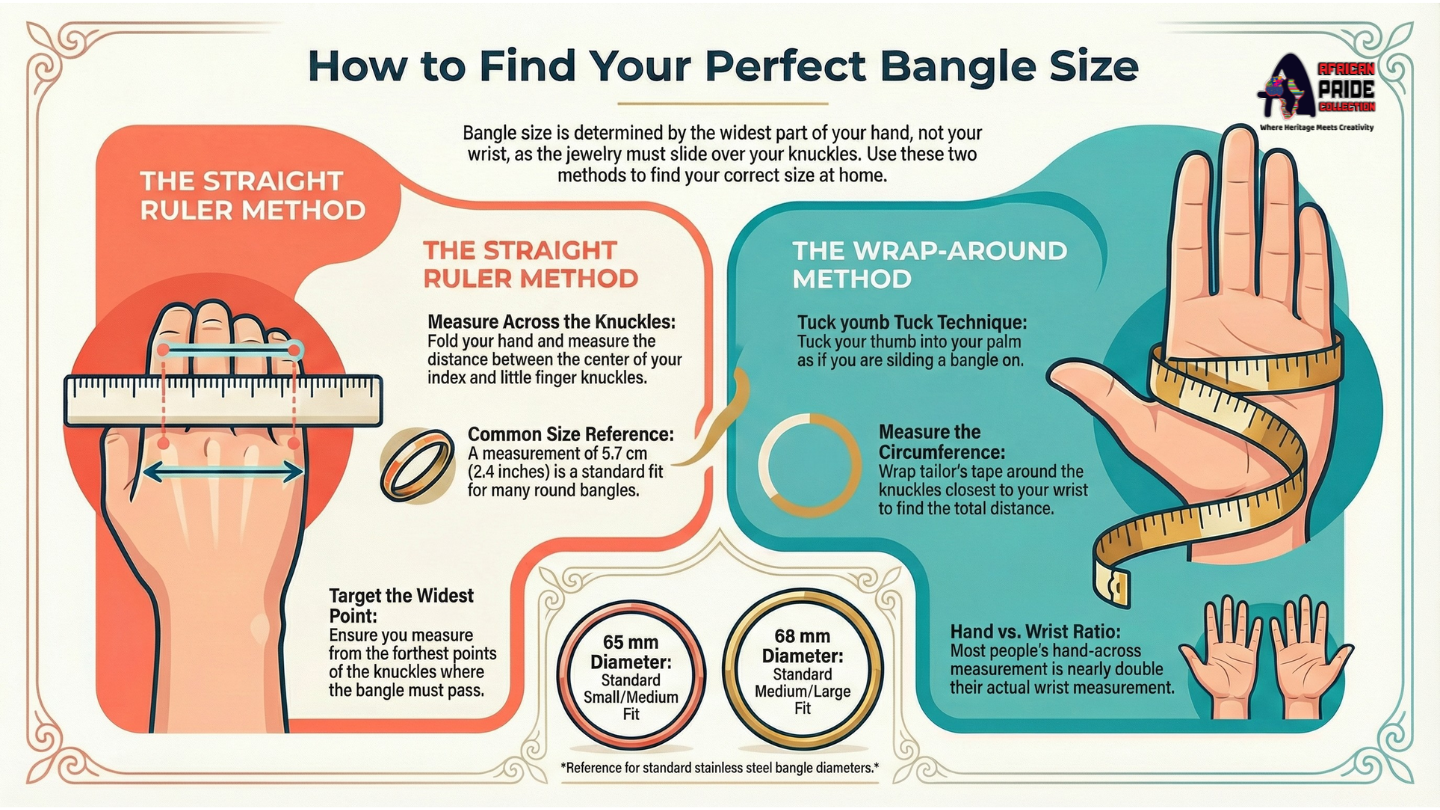 How to Find Your Perfect Bangle Size

AFRICAN PRIDE COLLECTION
Where Heritage Meets Creativity

Bangle size is determined by the widest part of your hand, not your wrist, as the jewelry must slide over your knuckles. Use these two methods to find your correct size at home.

THE STRAIGHT RULER METHOD

THE STRAIGHT RULER METHOD

Measure Across the Knuckles:
Fold your hand and measure the distance between the center of your index and little finger knuckles.

Common Size Reference:
A measurement of 5.7 cm (2.4 inches) is a standard fit for many round bangles.

Target the Widest Point:
Ensure you measure from the forthest points of the knuckles where the bangle must pass.

THE WRAP-AROUND METHOD

Tuck youmb Tuck Technique:
Tuck your thumb into your palm as if you are silding a bangle on.

Measure the Circumference:
Wrap tailor's tape around the knuckles closest to your wrist to find the total distance.

Hand vs. Wrist Ratio:
Most people's hand-across measurement is nearly double their actual wrist measurement.

65 mm Diameter: Standard Small/Medium Fit

68 mm Diameter: Standard Medium/Large Fit

*Reference for standard stainless steel bangle diameters.*